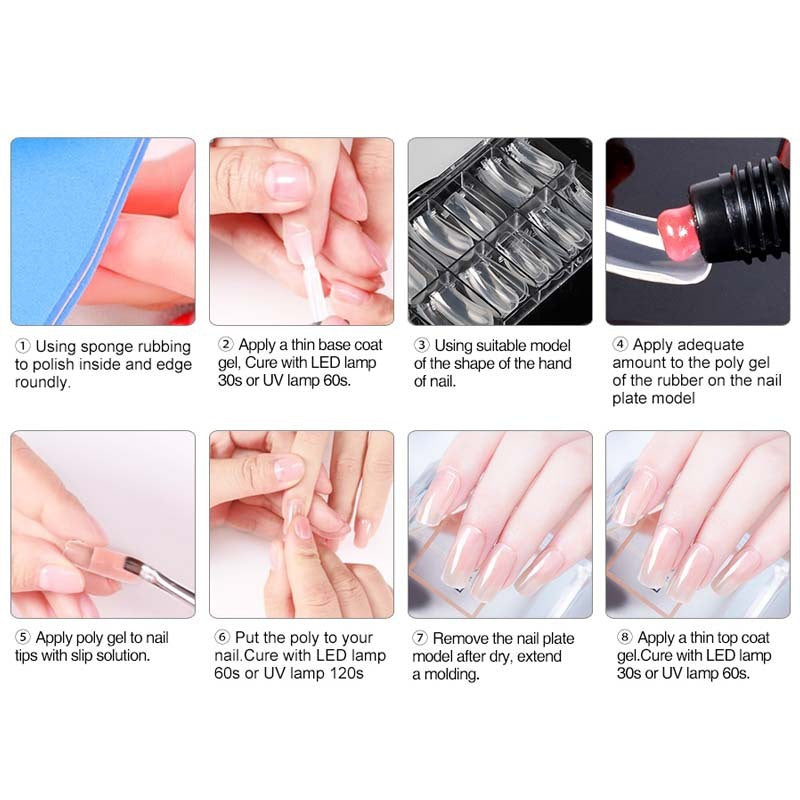 ① Using sponge rubbing to polish inside and edge roundly.

② Apply a thin base coat gel, Cure with LED lamp 30s or UV lamp 60s.

③ Using suitable model of the shape of the hand of nail.

④ Apply adequate amount to the poly gel of the rubber on the nail plate model

⑤ Apply poly gel to nail tips with slip solution.

⑥ Put the poly to your nail.Cure with LED lamp 60s or UV lamp 120s

⑦ Remove the nail plate model after dry, extend a molding.

⑧ Apply a thin top coat gel.Cure with LED lamp 30s or UV lamp 60s.