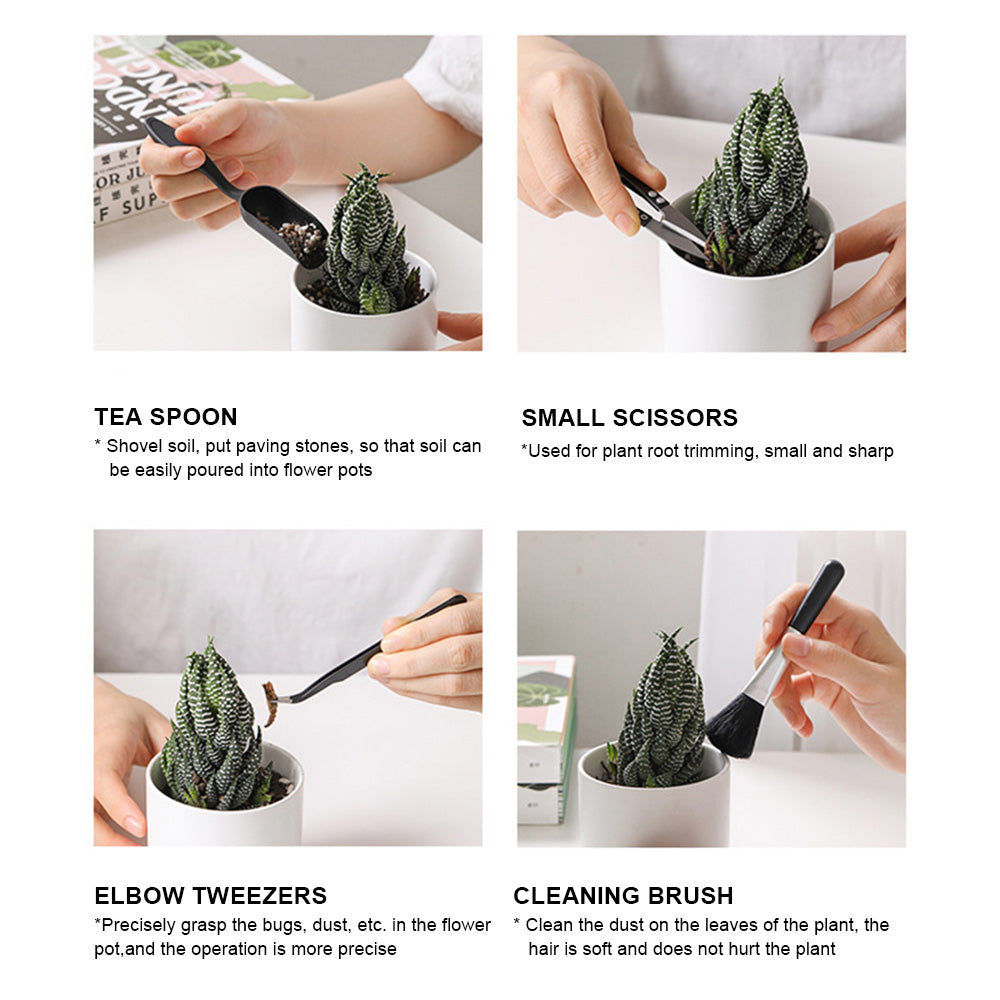 TEA SPOON
* Shovel soil, put paving stones, so that soil can be easily poured into flower pots

SMALL SCISSORS
*Used for plant root trimming, small and sharp

ELBOW TWEEZERS
*Precisely grasp the bugs, dust, etc. in the flower pot,and the operation is more precise

CLEANING BRUSH
* Clean the dust on the leaves of the plant, the hair is soft and does not hurt the plant