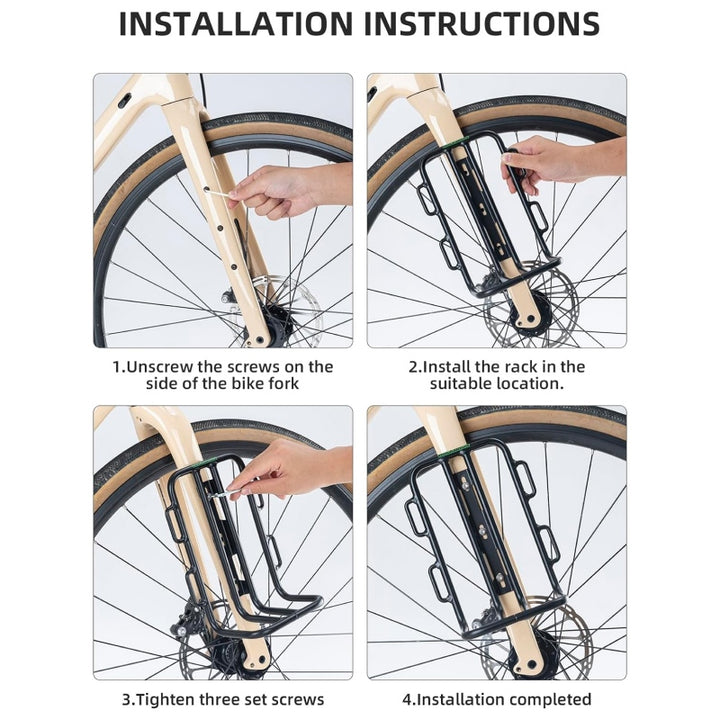 INSTALLATION INSTRUCTIONS

1.Unscrew the screws on the side of the bike fork

2.Install the rack in the suitable location.

3.Tighten three set screws

4.Installation completed