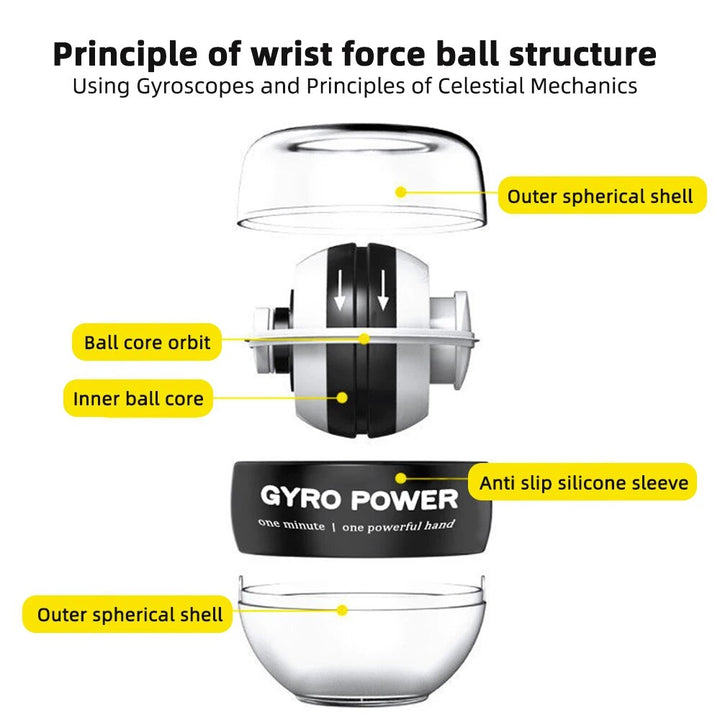 Principle of wrist force ball structure
Using Gyroscopes and Principles of Celestial Mechanics

Outer spherical shell

Ball core orbit

Inner ball core

Anti slip silicone sleeve

GYRO POWER
one minute | one powerful hand

Outer spherical shell