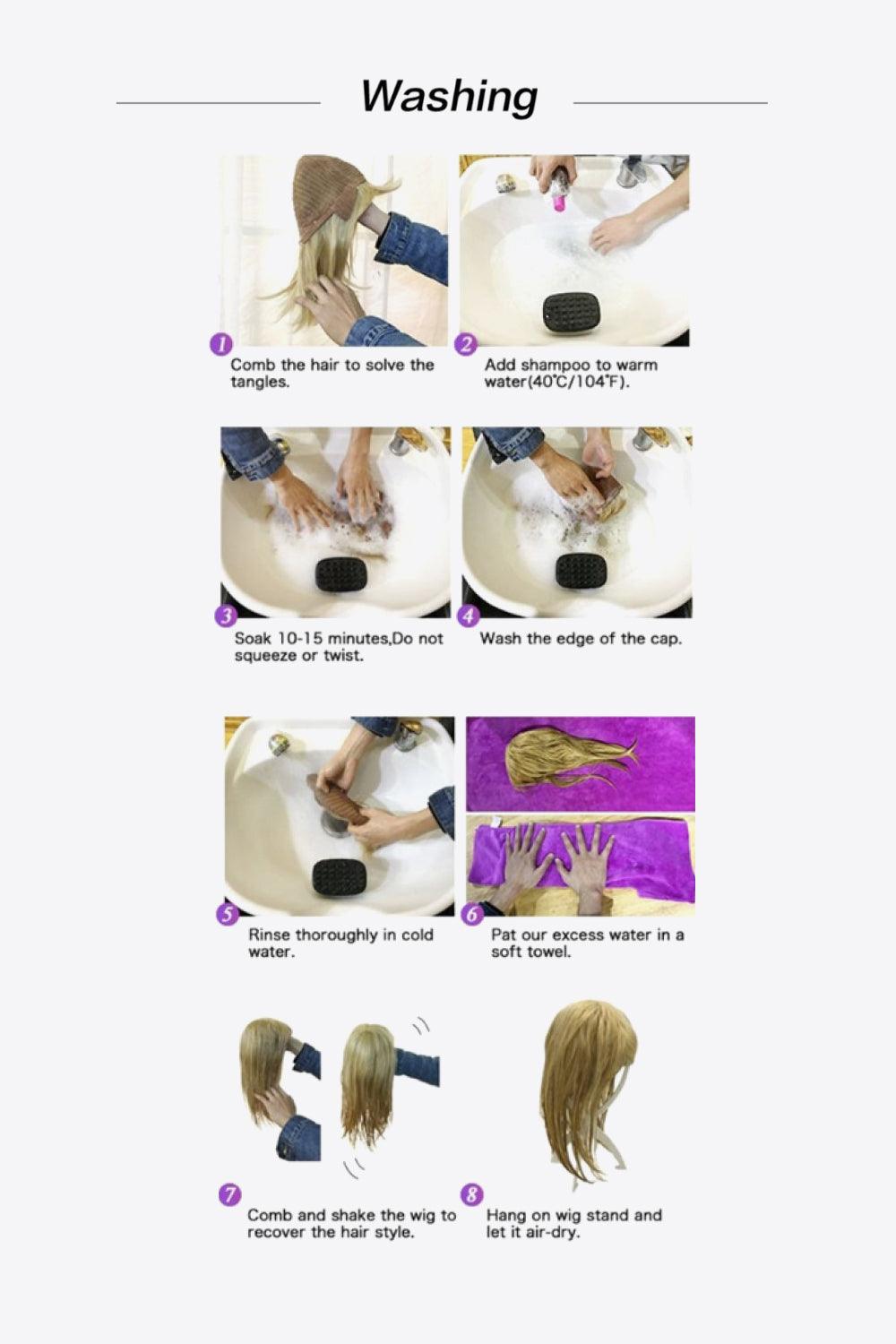 Washing

1
Comb the hair to solve the tangles.

2
Add shampoo to warm water(40°C/104°F).

3
Soak 10-15 minutes,Do not squeeze or twist.

4
Wash the edge of the cap.

5
Rinse thoroughly in cold water.

6
Pat our excess water in a soft towel.

7
Comb and shake the wig to recover the hair style.

8
Hang on wig stand and let it air-dry.